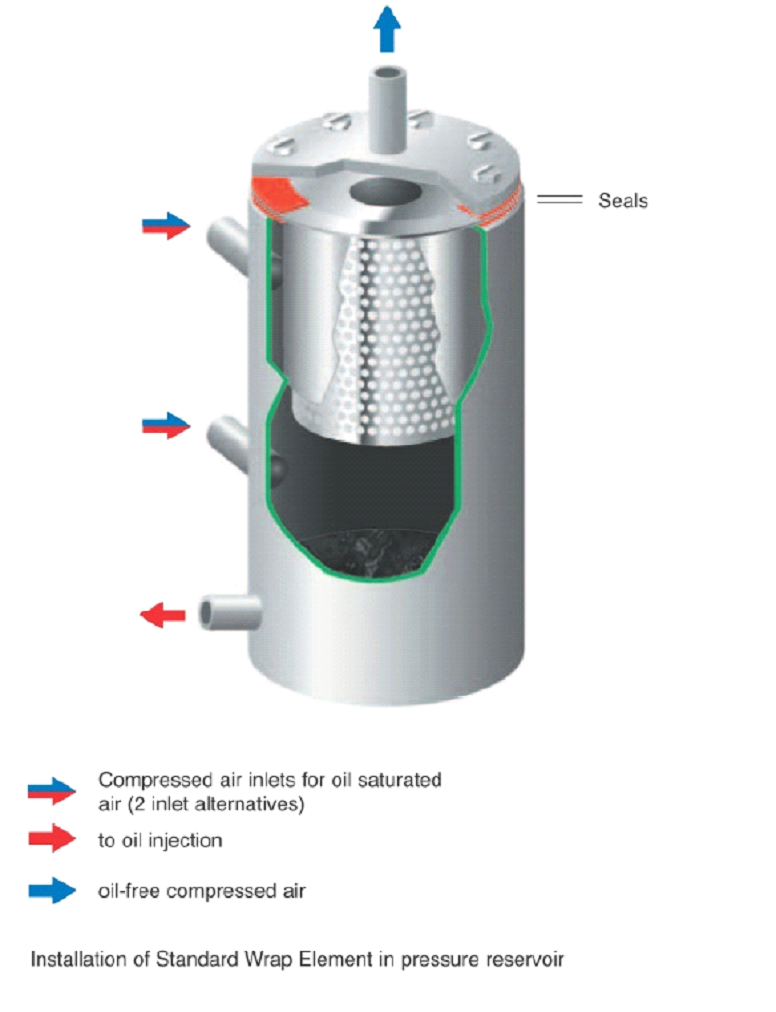 Seals

Compressed air inlets for oil saturated air (2 inlet alternatives)

to oil injection

oil-free compressed air

Installation of Standard Wrap Element in pressure reservoir